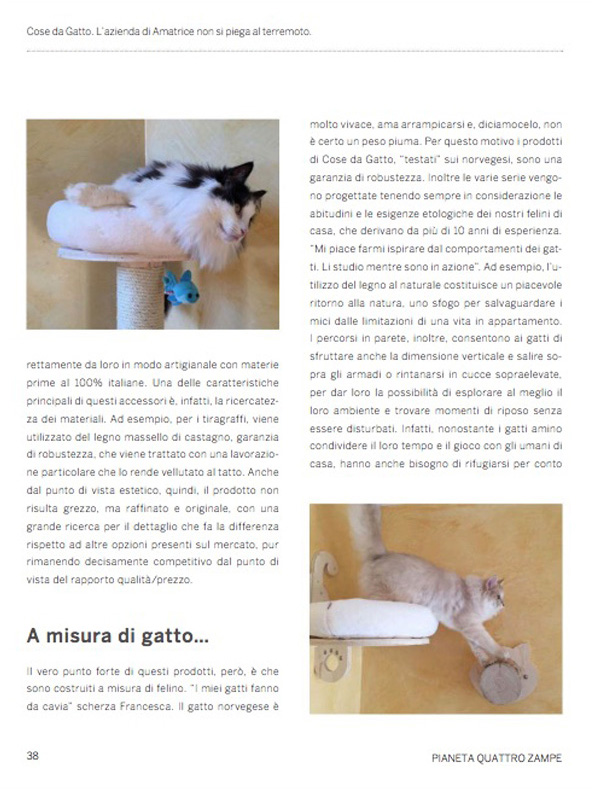 Cose da Gatto. L'azienda di Amatrice non si piega al terremoto.

rettamente da loro in modo artigianale con materie prime al 100% italiane. Una delle caratteristiche principali di questi accessori è, infatti, la ricercatezza dei materiali. Ad esempio, per i tiragraffi, viene utilizzato del legno massello di castagno, garanzia di robustezza, che viene trattato con una lavorazione particolare che lo rende vellutato al tatto. Anche dal punto di vista estetico, quindi, il prodotto non risulta grezzo, ma raffinato e originale, con una grande ricerca per il dettaglio che fa la differenza rispetto ad altre opzioni presenti sul mercato, pur rimanendo decisamente competitivo dal punto di vista del rapporto qualità/prezzo.

A misura di gatto...

Il vero punto forte di questi prodotti, però, è che sono costruiti a misura di felino. "I miei gatti fanno da cavia" scherza Francesca. Il gatto norvegese è molto vivace, ama arrampicarsi e, diciamocelo, non è certo un peso piuma. Per questo motivo i prodotti di Cose da Gatto, "testati" sui norvegesi, sono una garanzia di robustezza. Inoltre le varie serie vengono progettate tenendo sempre in considerazione le abitudini e le esigenze etologiche dei nostri felini di casa, che derivano da più di 10 anni di esperienza. "Mi piace farmi ispirare dal comportamenti dei gatti. Li studio mentre sono in azione". Ad esempio, l'utilizzo del legno al naturale costituisce un piacevole ritorno alla natura, uno sfogo per salvaguardare i mici dalle limitazioni di una vita in appartamento. I percorsi in parete, inoltre, consentono ai gatti di sfruttare anche la dimensione verticale e salire sopra gli armadi o rintanarsi in cucce sopraelevate, per dar loro la possibilità di esplorare al meglio il loro ambiente e trovare momenti di riposo senza essere disturbati. Infatti, nonostante i gatti amino condividere il loro tempo e il gioco con gli umani di casa, hanno anche bisogno di rifugiarsi per conto

38

PIANETA QUATTRO ZAMPE